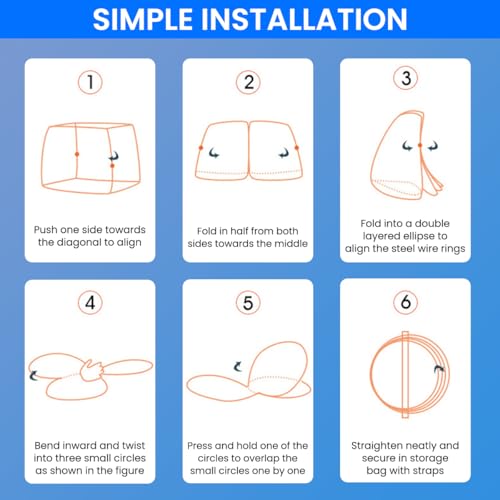 SIMPLE INSTALLATION

1

Push one side towards the diagonal to align

2

Fold in half from both sides towards the middle

3

Fold into a double layered ellipse to align the steel wire rings

4

Bend inward and twist into three small circles as shown in the figure

5

Press and hold one of the circles to overlap the small circles one by one

6

Straighten neatly and secure in storage bag with straps